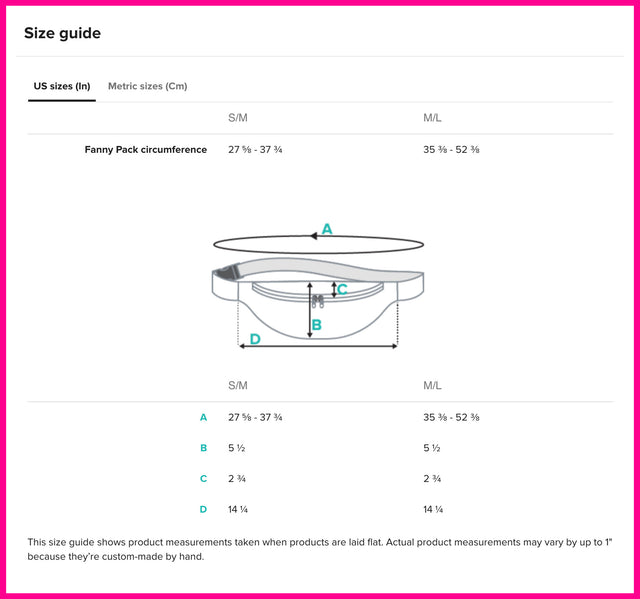 Size guide

US sizes (In) Metric sizes (Cm)

| | S/M | M/L |
|---|---|---|
| Fanny Pack circumference | 27 ⅝ - 37 ¾ | 35 ⅜ - 52 ⅜ |

A
C
B
D

| | S/M | M/L |
|---|---|---|
| A | 27 ⅝ - 37 ¾ | 35 ⅜ - 52 ⅜ |
| B | 5 ½ | 5 ½ |
| C | 2 ¾ | 2 ¾ |
| D | 14 ¼ | 14 ¼ |

This size guide shows product measurements taken when products are laid flat. Actual product measurements may vary by up to 1" because they're custom-made by hand.